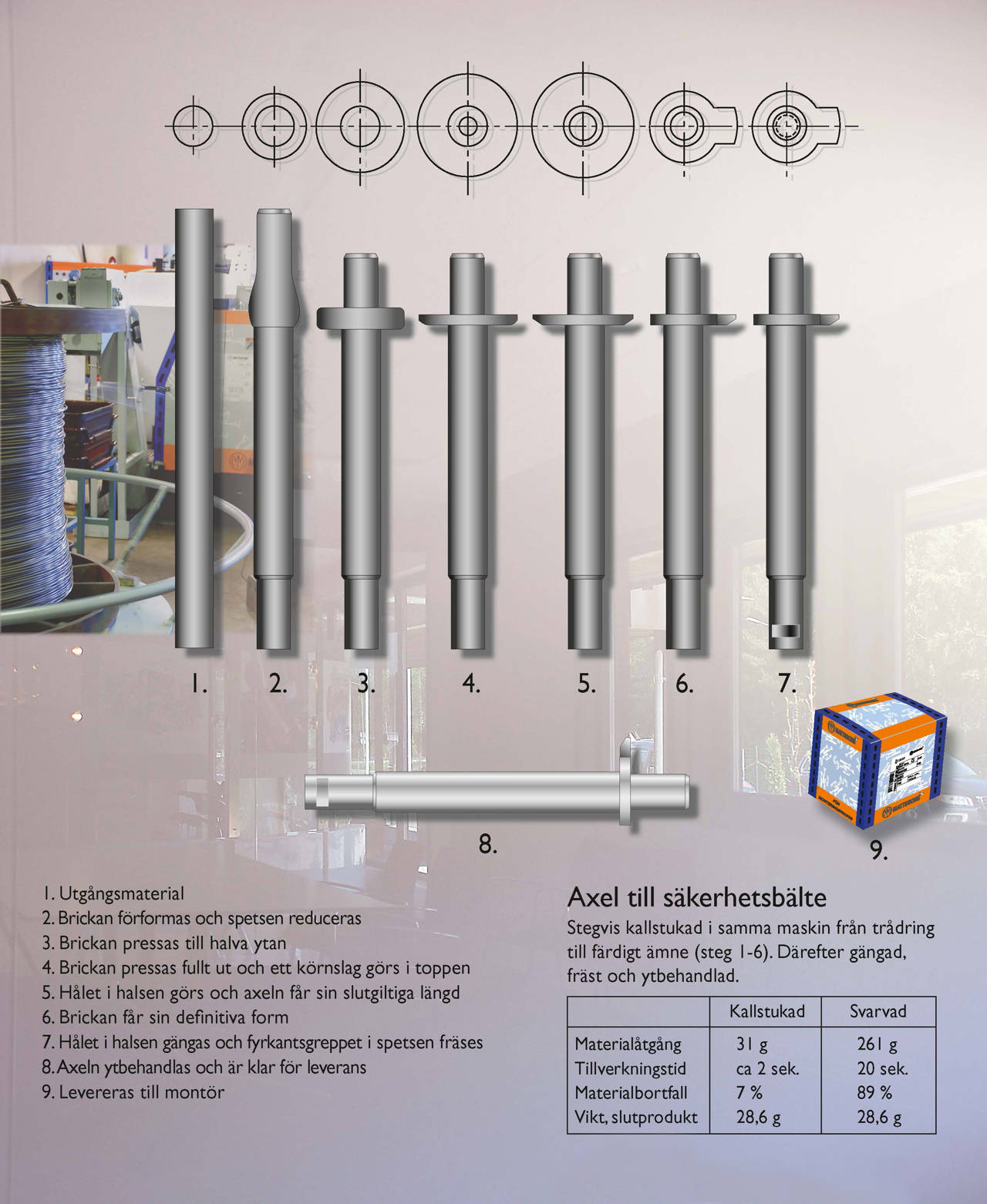 1. 2. 3. 4. 5. 6. 7.

8.

9.

1. Utgångsmaterial
2. Brickan förformas och spetsen reduceras
3. Brickan pressas till halva ytan
4. Brickan pressas fullt ut och ett körnslag görs i toppen
5. Hålet i halsen görs och axeln får sin slutgiltiga längd
6. Brickan får sin definitiva form
7. Hålet i halsen gängas och fyrkantsgreppet i spetsen fräses
8. Axeln ytbehandlas och är klar för leverans
9. Levereras till montör

Axel till säkerhetsbälte

Stegvis kallstukad i samma maskin från trådring till färdigt ämne (steg 1-6). Därefter gängad, fräst och ytbehandlad.

| | Kallstukad | Svarvad |
|---|---|---|
| Materialåtgång | 31 g | 261 g |
| Tillverkningstid | ca 2 sek. | 20 sek. |
| Materialbortfall | 7 % | 89 % |
| Vikt, slutprodukt | 28,6 g | 28,6 g |